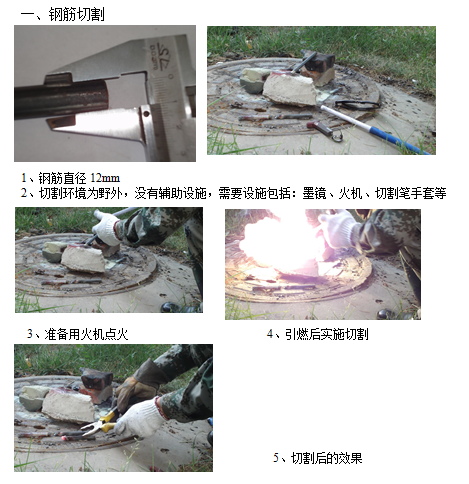 一、钢筋切割

1、钢筋直径 12mm
2、切割环境为野外，没有辅助设施，需要设施包括：墨镜、火机、切割笔手套等

3、准备用火机点火

4、引燃后实施切割

5、切割后的效果